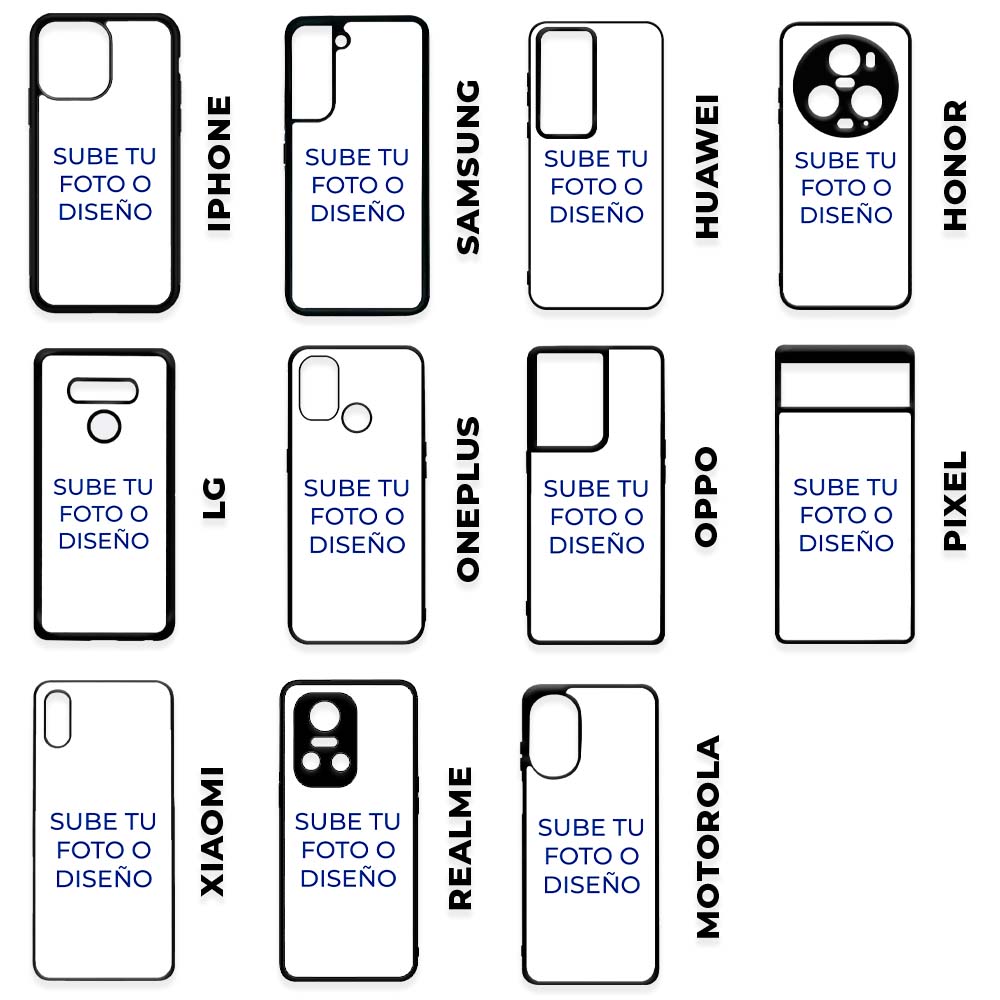 SUBE TU FOTO O DISEÑO

IPHONE

SUBE TU FOTO O DISEÑO

SAMSUNG

SUBE TU FOTO O DISEÑO

HUAWEI

SUBE TU FOTO O DISEÑO

HONOR

SUBE TU FOTO O DISEÑO

LG

SUBE TU FOTO O DISEÑO

ONEPLUS

SUBE TU FOTO O DISEÑO

OPPO

SUBE TU FOTO O DISEÑO

PIXEL

SUBE TU FOTO O DISEÑO

XIAOMI

SUBE TU FOTO O DISEÑO

REALME

SUBE TU FOTO O DISEÑO

MOTOROLA